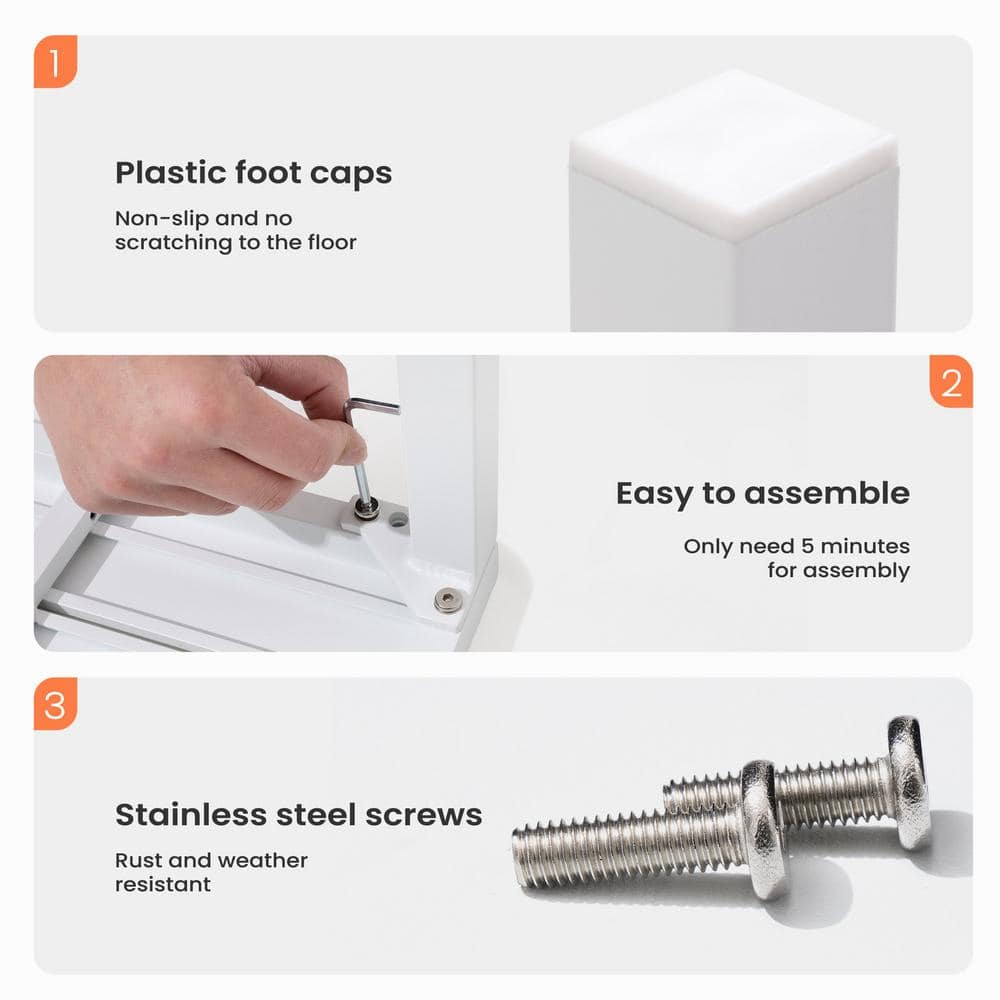 1

Plastic foot caps

Non-slip and no scratching to the floor

2

Easy to assemble

Only need 5 minutes for assembly

3

Stainless steel screws

Rust and weather resistant