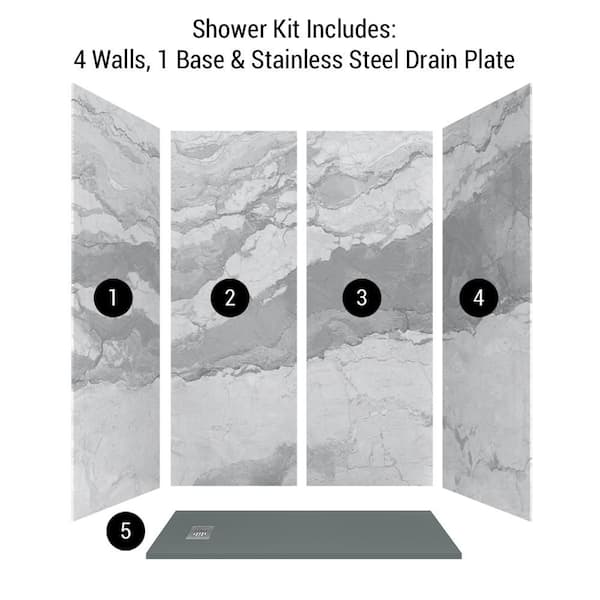 Shower Kit Includes:
4 Walls, 1 Base & Stainless Steel Drain Plate

1

2

3

4

5