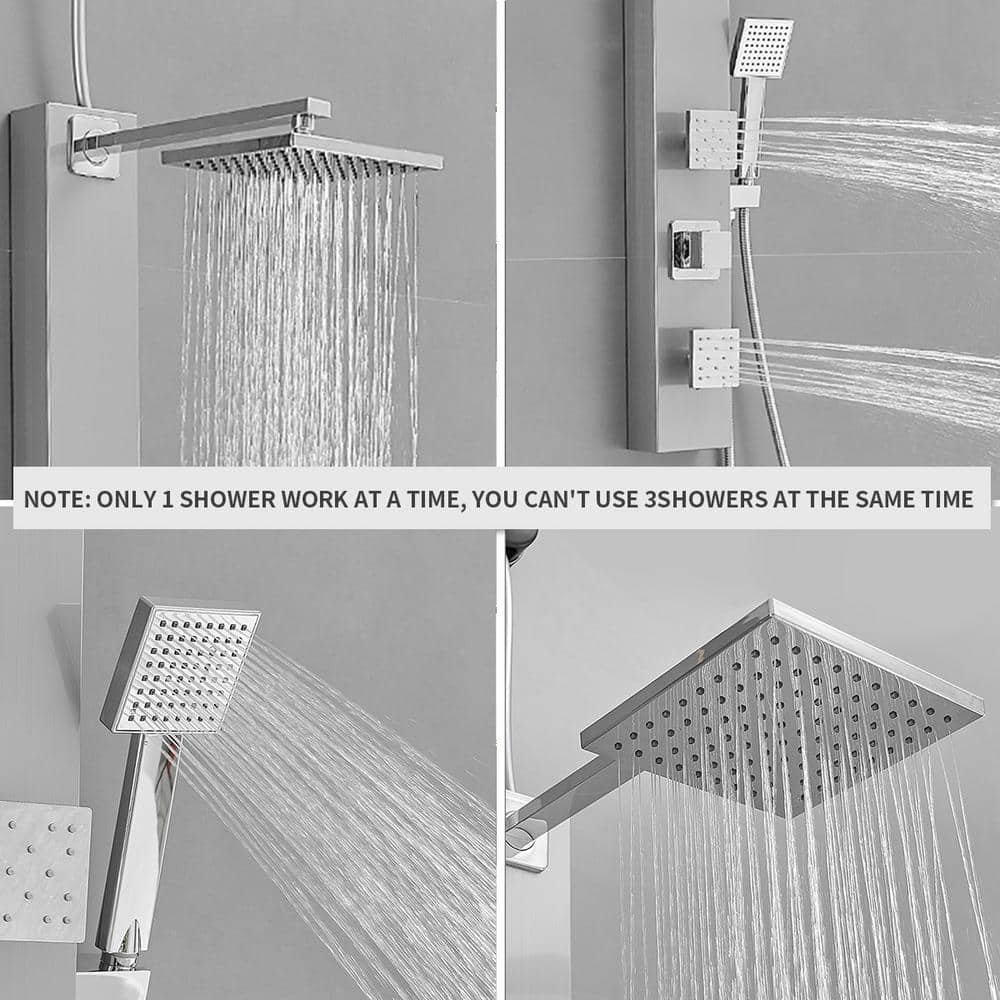 NOTE: ONLY 1 SHOWER WORK AT A TIME, YOU CAN'T USE 3SHOWERS AT THE SAME TIME