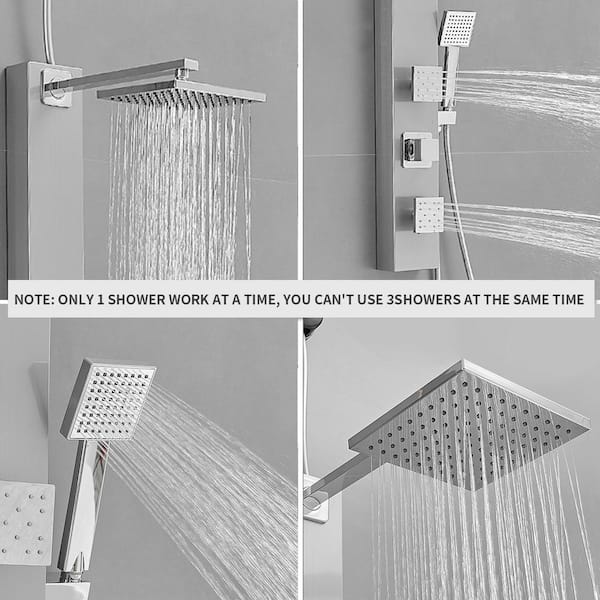 NOTE: ONLY 1 SHOWER WORK AT A TIME, YOU CAN'T USE 3SHOWERS AT THE SAME TIME