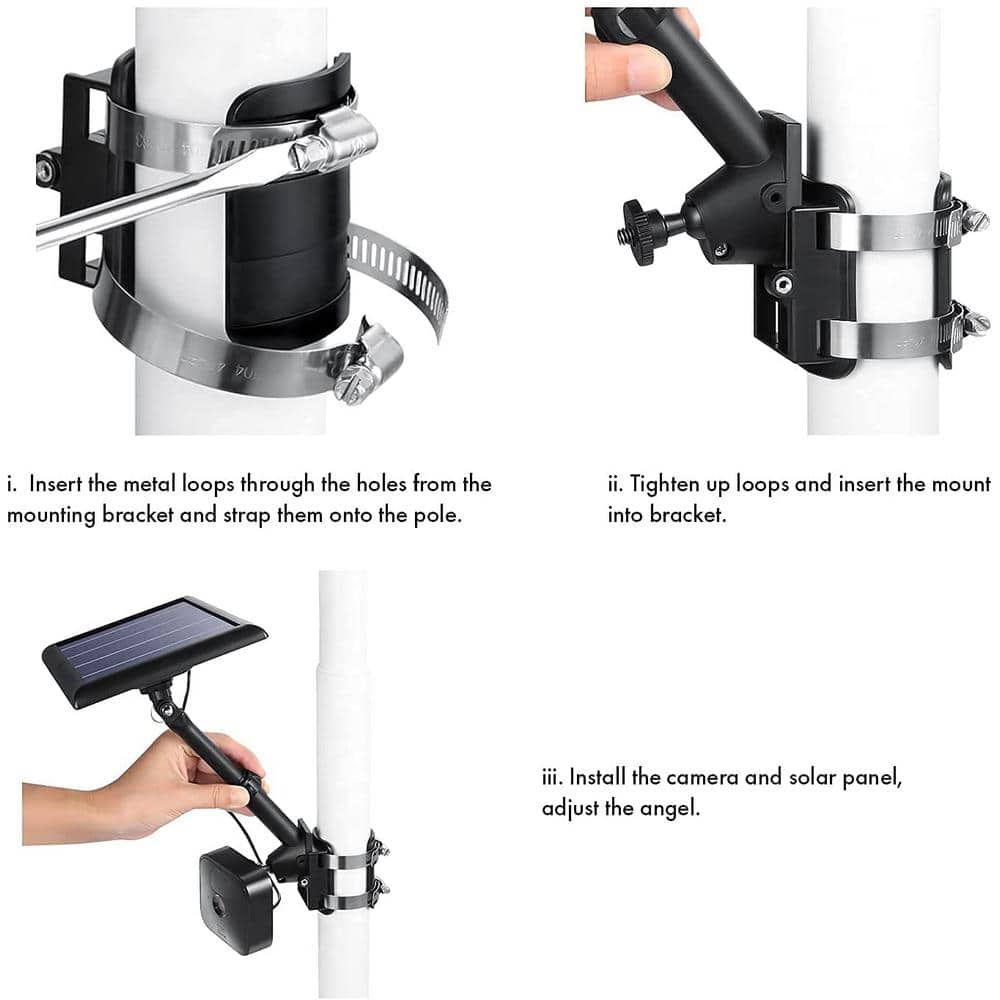 i. Insert the metal loops through the holes from the mounting bracket and strap them onto the pole.

ii. Tighten up loops and insert the mount into bracket.

iii. Install the camera and solar panel, adjust the angel.