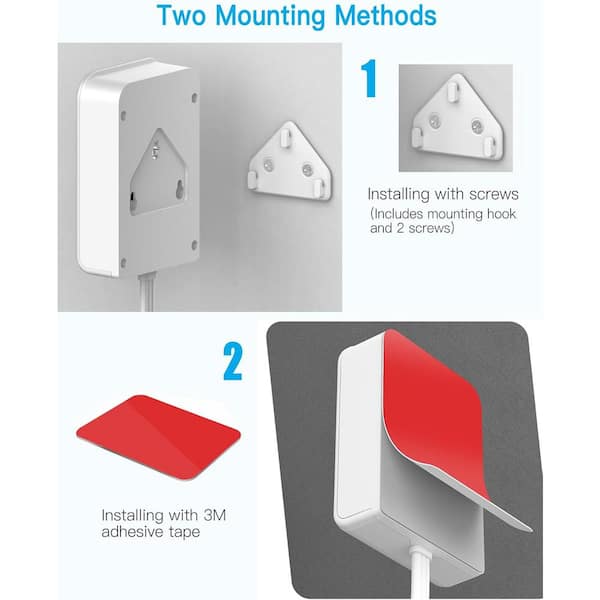 Two Mounting Methods

1

Installing with screws
(Includes mounting hook and 2 screws)

2

Installing with 3M adhesive tape