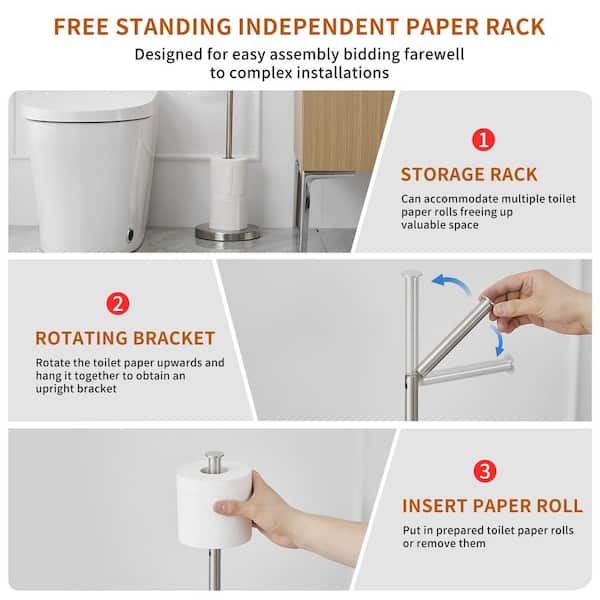 FREE STANDING INDEPENDENT PAPER RACK

Designed for easy assembly bidding farewell to complex installations

1

STORAGE RACK

Can accommodate multiple toilet paper rolls freeing up valuable space

2

ROTATING BRACKET

Rotate the toilet paper upwards and hang it together to obtain an upright bracket

3

INSERT PAPER ROLL

Put in prepared toilet paper rolls or remove them