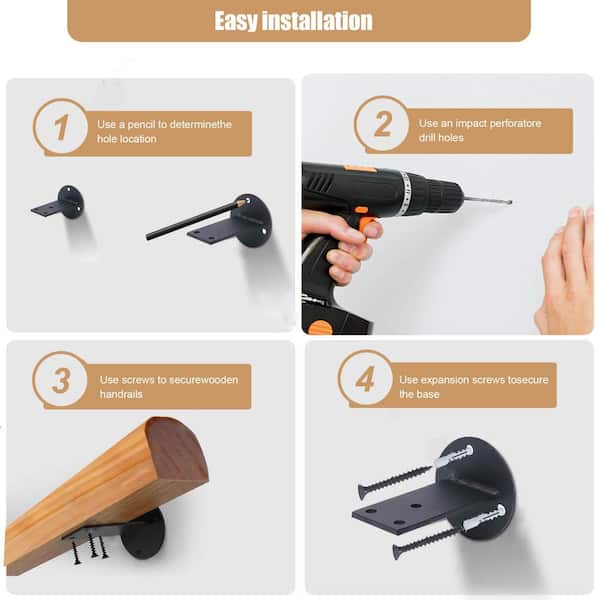 Easy installation

1
Use a pencil to determinethe hole location

2
Use an impact perforatore drill holes

3
Use screws to securewooden handrails

4
Use expansion screws tosecure the base