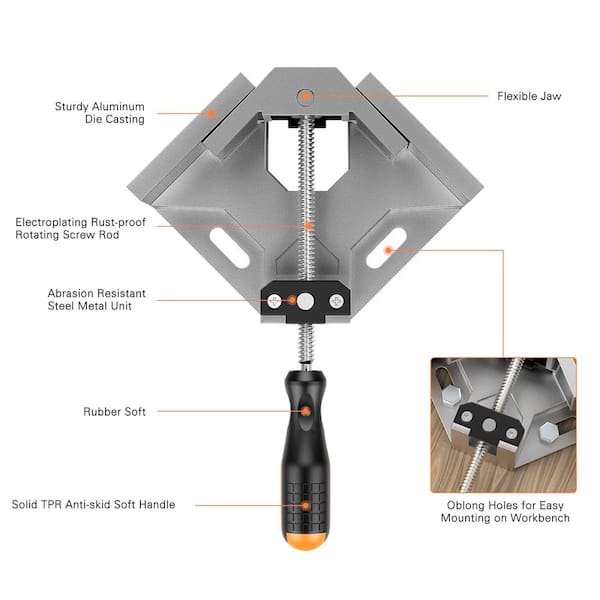 Sturdy Aluminum Die Casting

Flexible Jaw

Electroplating Rust-proof Rotating Screw Rod

Abrasion Resistant Steel Metal Unit

Rubber Soft

Solid TPR Anti-skid Soft Handle

Oblong Holes for Easy Mounting on Workbench