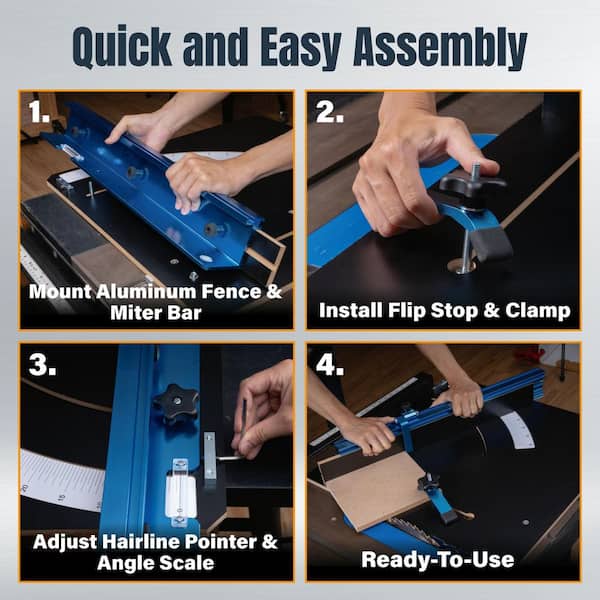 Quick and Easy Assembly

1.
Mount Aluminum Fence & Miter Bar

2.
Install Flip Stop & Clamp

3.
Adjust Hairline Pointer & Angle Scale

4.
Ready-To-Use