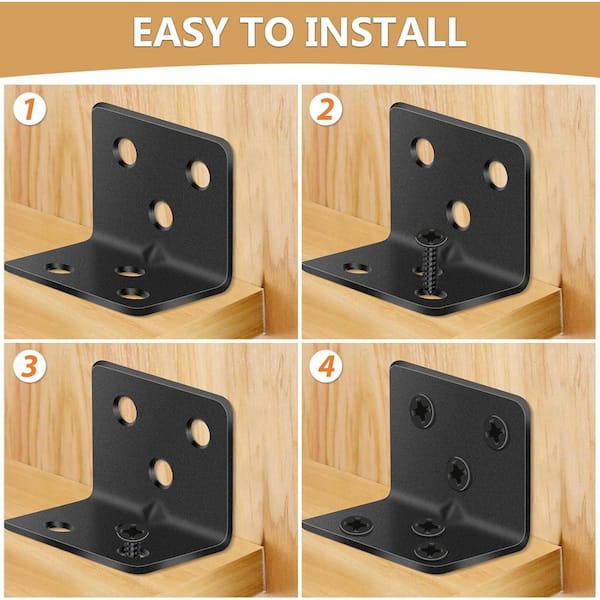 EASY TO INSTALL

1

2

3

4