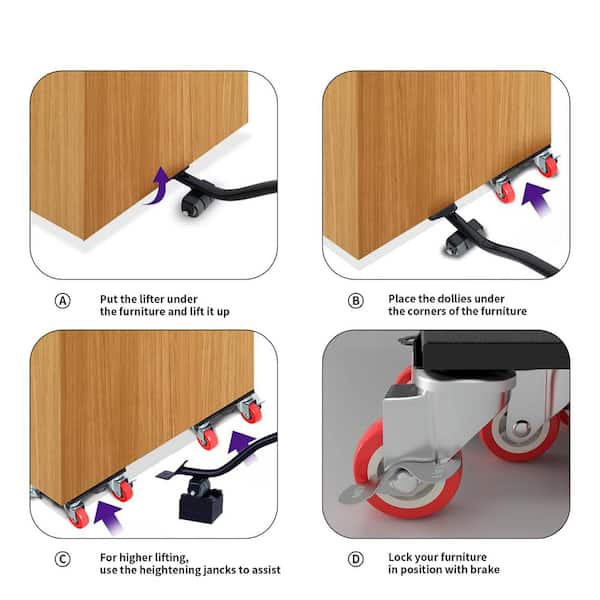 Ⓐ Put the lifter under the furniture and lift it up

Ⓑ Place the dollies under the corners of the furniture

Ⓒ For higher lifting, use the heightening jancks to assist

Ⓓ Lock your furniture in position with brake