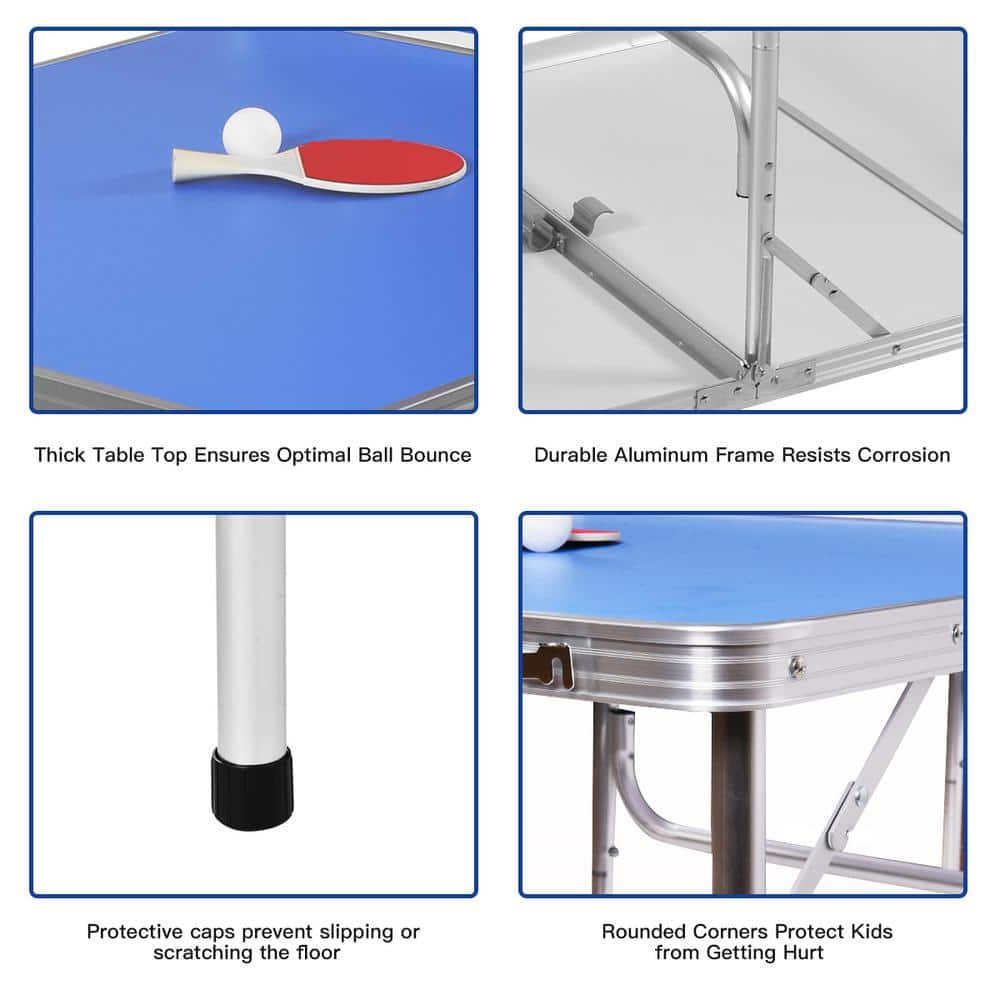 Thick Table Top Ensures Optimal Ball Bounce

Durable Aluminum Frame Resists Corrosion

Protective caps prevent slipping or scratching the floor

Rounded Corners Protect Kids from Getting Hurt