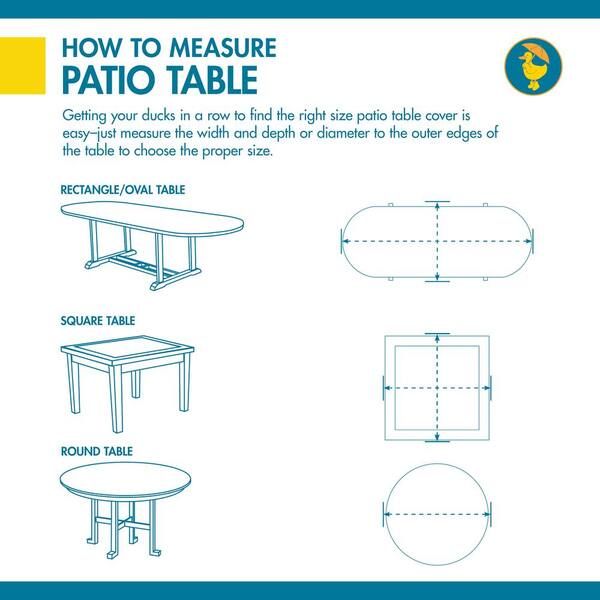 HOW TO MEASURE
PATIO TABLE

Getting your ducks in a row to find the right size patio table cover is easy–just measure the width and depth or diameter to the outer edges of the table to choose the proper size.

RECTANGLE/OVAL TABLE

SQUARE TABLE

ROUND TABLE