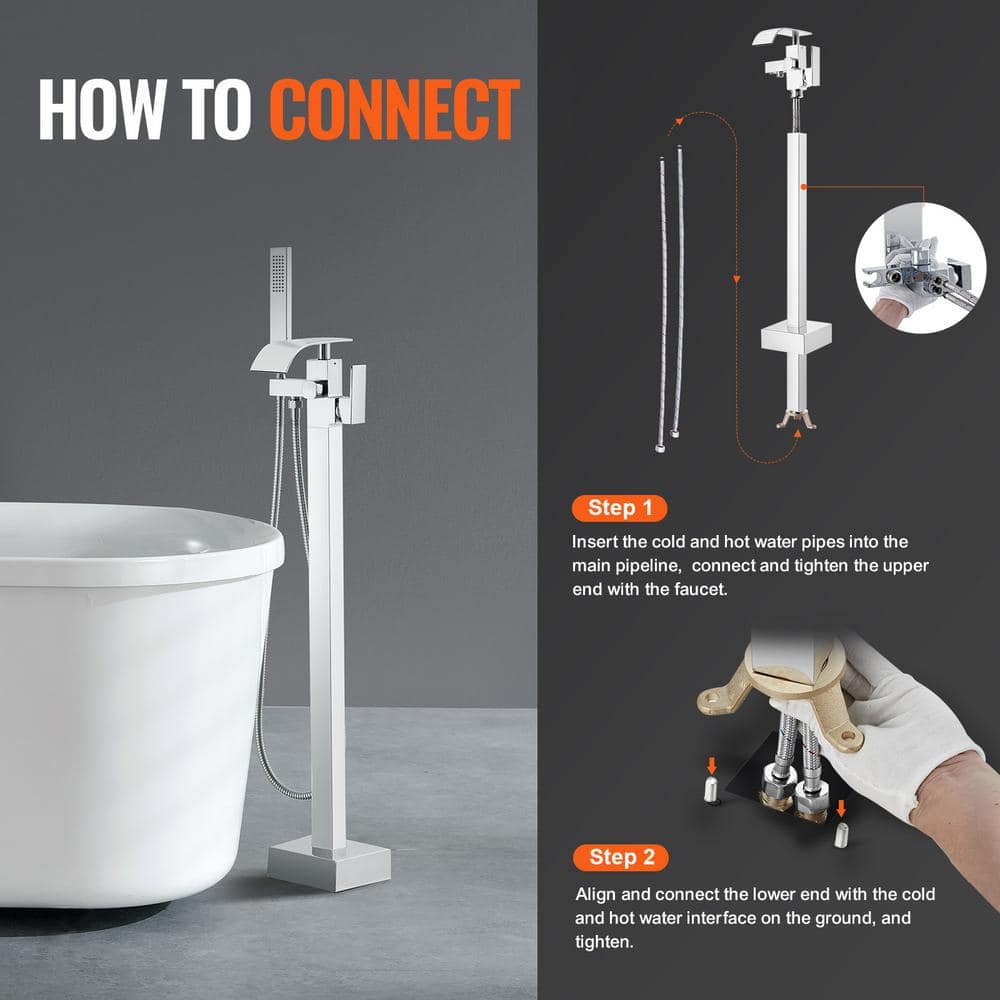 HOW TO CONNECT

Step 1

Insert the cold and hot water pipes into the main pipeline, connect and tighten the upper end with the faucet.

Step 2

Align and connect the lower end with the cold and hot water interface on the ground, and tighten.