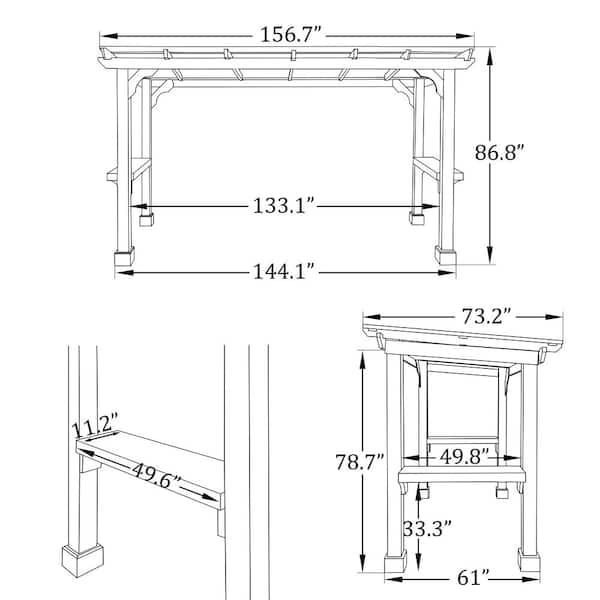 156.7”

86.8”

133.1”

144.1”

11.2”

49.6”

73.2”

78.7”

49.8”

33.3”

61”