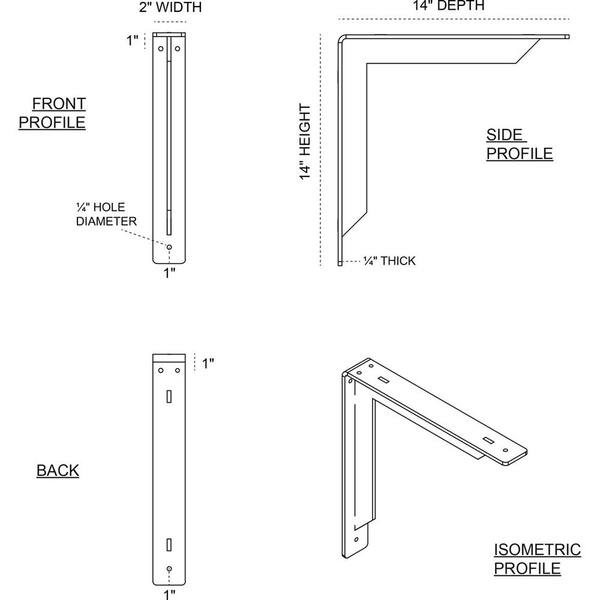 2" WIDTH

1"

FRONT PROFILE

¼" HOLE DIAMETER

1"

14" DEPTH

14" HEIGHT

SIDE PROFILE

¼" THICK

1"

BACK

1"

ISOMETRIC PROFILE