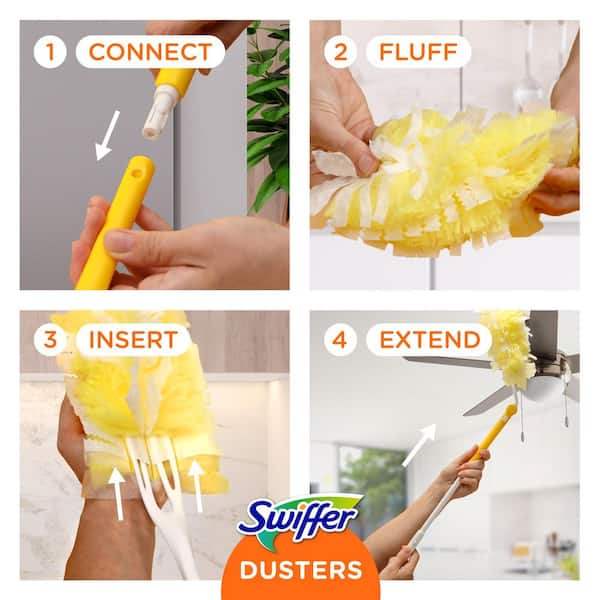 1 CONNECT

2 FLUFF

3 INSERT

4 EXTEND

Swiffer

DUSTERS