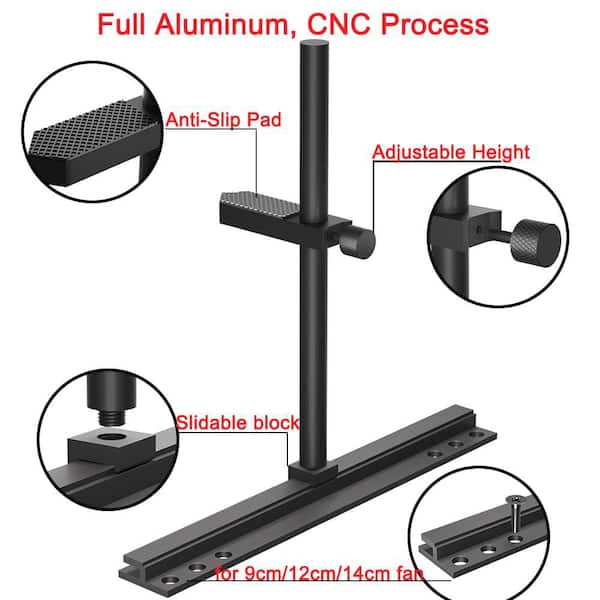 Full Aluminum, CNC Process

Anti-Slip Pad

Adjustable Height

Slidable block

for 9cm/12cm/14cm fan