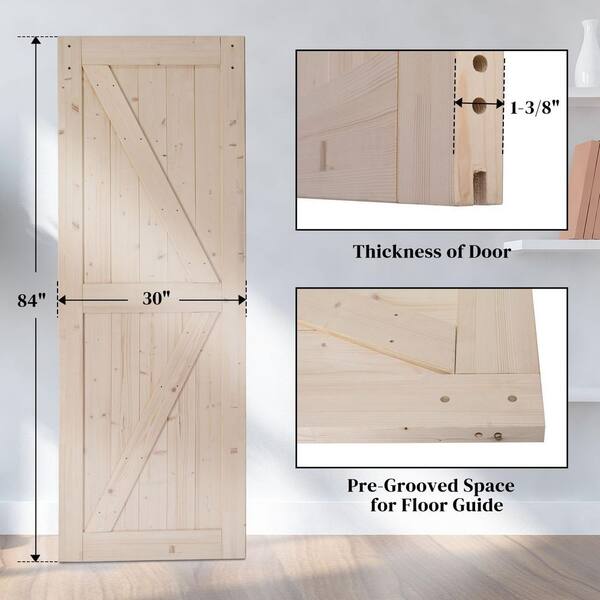 84"

30"

1-3/8"

Thickness of Door

Pre-Grooved Space for Floor Guide