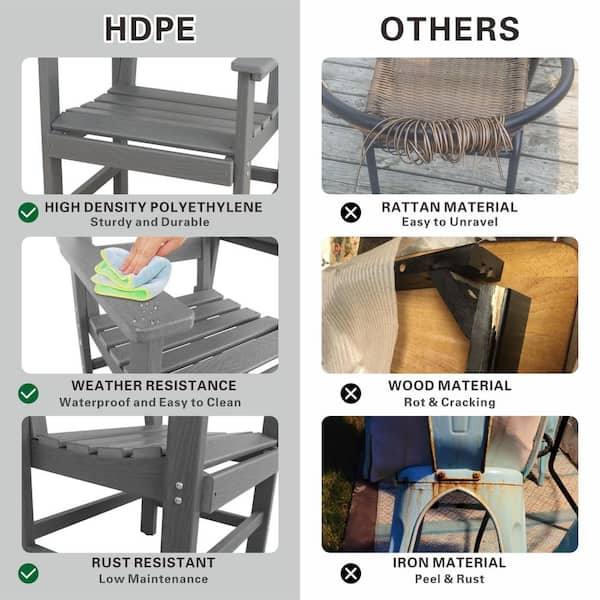 HDPE

HIGH DENSITY POLYETHYLENE
Sturdy and Durable

WEATHER RESISTANCE
Waterproof and Easy to Clean

RUST RESISTANT
Low Maintenance

OTHERS

RATTAN MATERIAL
Easy to Unravel

WOOD MATERIAL
Rot & Cracking

IRON MATERIAL
Peel & Rust