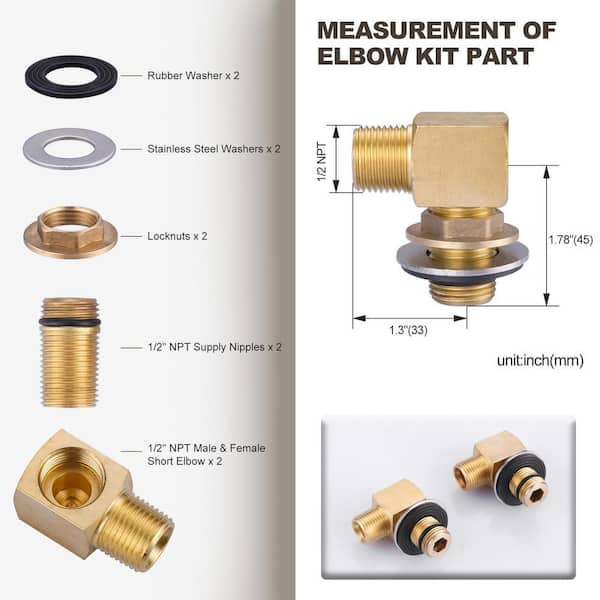 Rubber Washer x 2

Stainless Steel Washers x 2

Locknuts x 2

1/2" NPT Supply Nipples x 2

1/2" NPT Male & Female Short Elbow x 2

MEASUREMENT OF ELBOW KIT PART

1/2 NPT

1.78"(45)

1.3"(33)

unit:inch(mm)