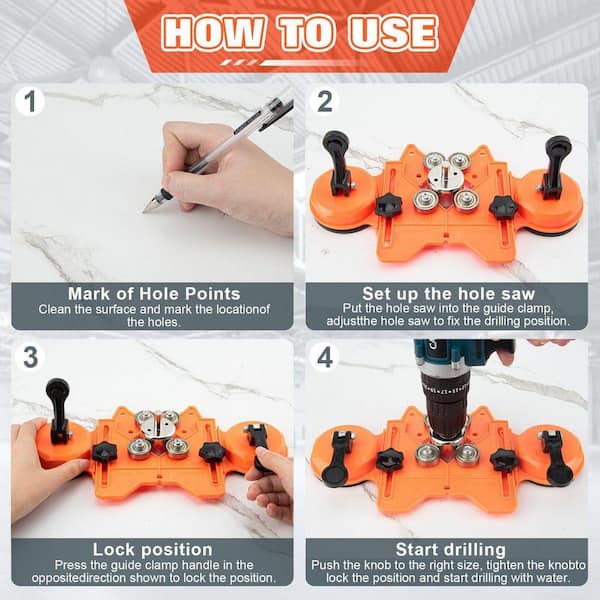 HOW TO USE

1

Mark of Hole Points
Clean the surface and mark the locationof the holes.

2

Set up the hole saw
Put the hole saw into the guide clamp, adjustthe hole saw to fix the drilling position.

3

Lock position
Press the guide clamp handle in the oppositedirection shown to lock the position.

4

Start drilling
Push the knob to the right size, tighten the knobto lock the position and start drilling with water.