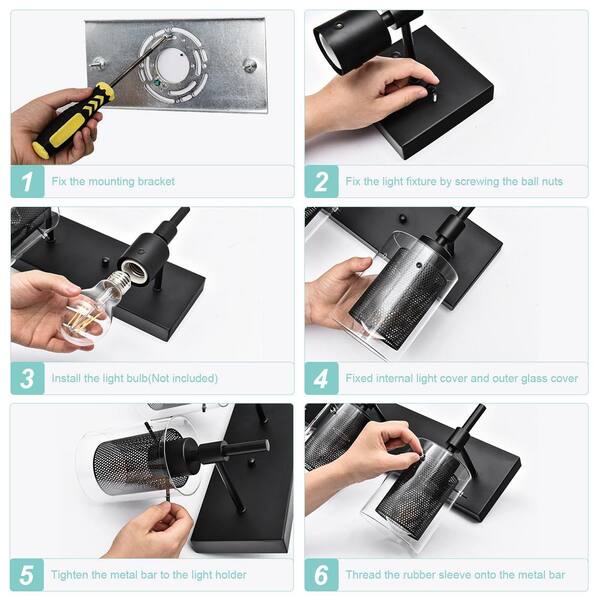 1 Fix the mounting bracket

2 Fix the light fixture by screwing the ball nuts

3 Install the light bulb(Not included)

4 Fixed internal light cover and outer glass cover

5 Tighten the metal bar to the light holder

6 Thread the rubber sleeve onto the metal bar