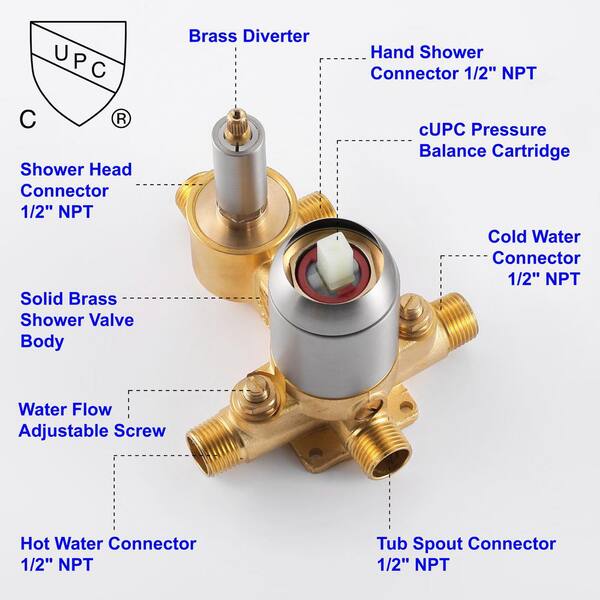 UPC
C ®

Brass Diverter

Hand Shower Connector 1/2" NPT

cUPC Pressure Balance Cartridge

Shower Head Connector 1/2" NPT

Cold Water Connector 1/2" NPT

Solid Brass Shower Valve Body

Water Flow Adjustable Screw

Hot Water Connector 1/2" NPT

Tub Spout Connector 1/2" NPT