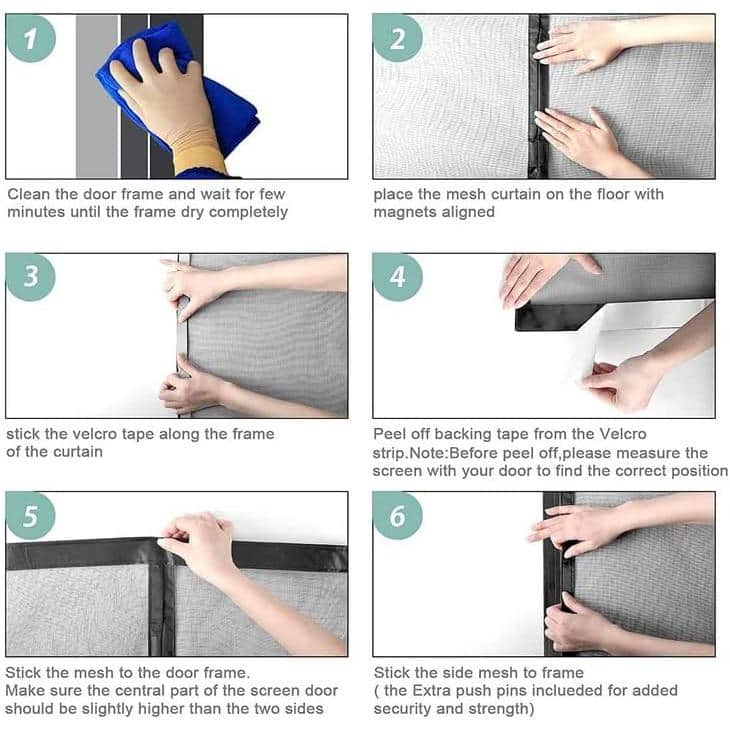 1

Clean the door frame and wait for few minutes until the frame dry completely

2

place the mesh curtain on the floor with magnets aligned

3

stick the velcro tape along the frame of the curtain

4

Peel off backing tape from the Velcro strip.Note:Before peel off,please measure the screen with your door to find the correct position

5

Stick the mesh to the door frame.
Make sure the central part of the screen door should be slightly higher than the two sides

6

Stick the side mesh to frame
( the Extra push pins inclueded for added security and strength)