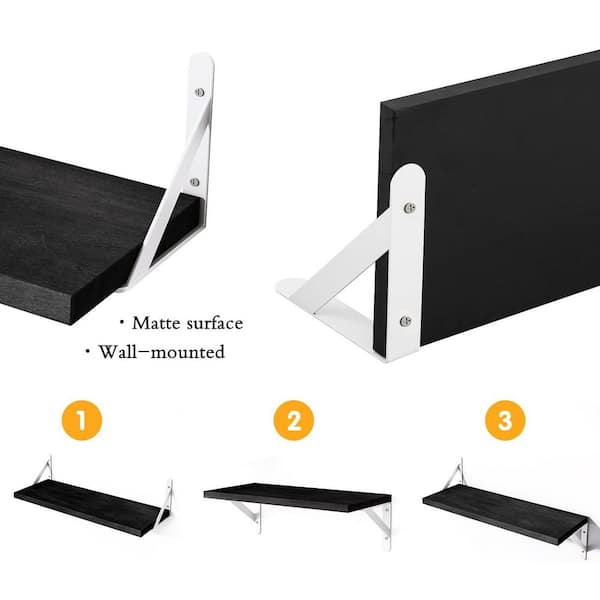 • Matte surface
• Wall-mounted

1

2

3