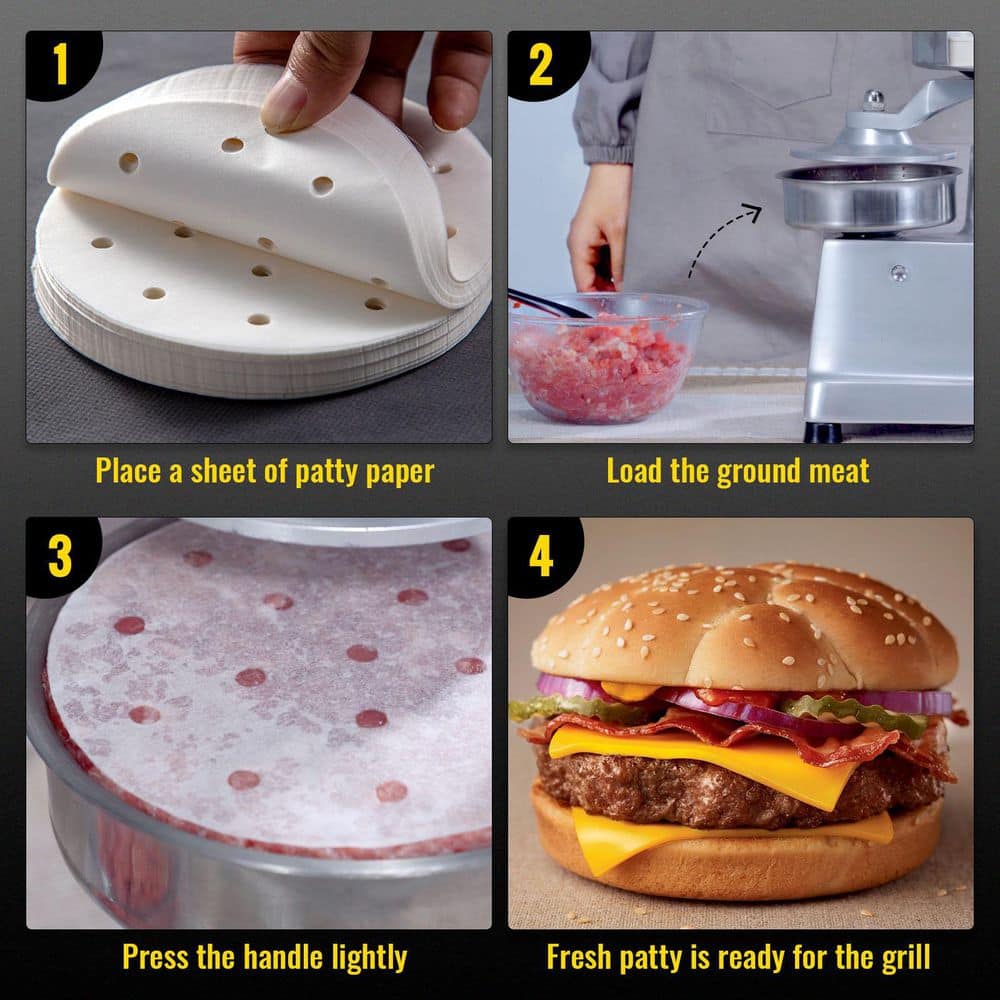 1
Place a sheet of patty paper

2
Load the ground meat

3
Press the handle lightly

4
Fresh patty is ready for the grill