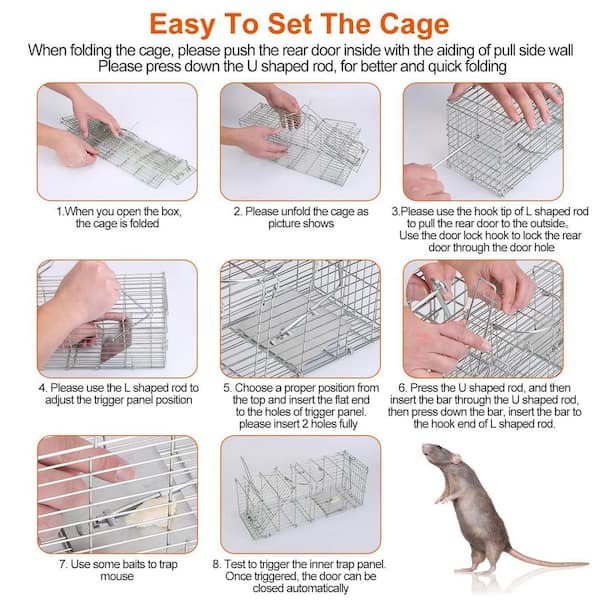 Easy To Set The Cage

When folding the cage, please push the rear door inside with the aiding of pull side wall
Please press down the U shaped rod, for better and quick folding

1.When you open the box, the cage is folded

2. Please unfold the cage as picture shows

3.Please use the hook tip of L shaped rod to pull the rear door to the outside。 Use the door lock hook to lock the rear door through the door hole

4. Please use the L shaped rod to adjust the trigger panel position

5. Choose a proper position from the top and insert the flat end to the holes of trigger panel. please insert 2 holes fully

6. Press the U shaped rod, and then insert the bar through the U shaped rod, then press down the bar, insert the bar to the hook end of L shaped rod.

7. Use some baits to trap mouse

8. Test to trigger the inner trap panel. Once triggered, the door can be closed automatically