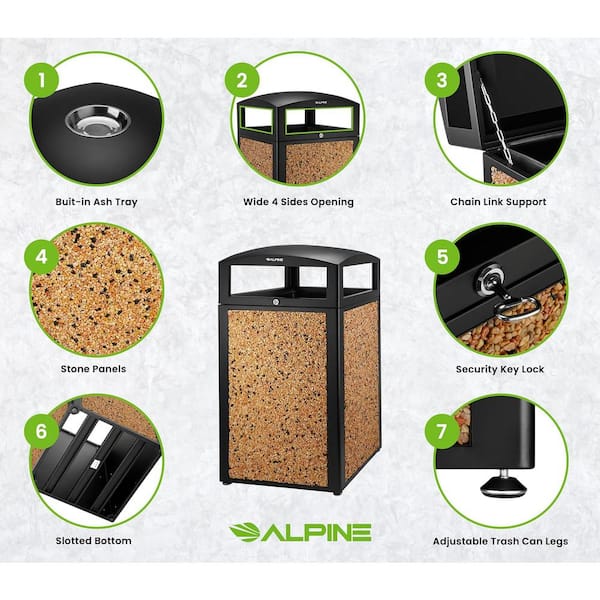 1
Buit-in Ash Tray

2
ALPINE
Wide 4 Sides Opening

3
Chain Link Support

4
Stone Panels

ALPINE

5
Security Key Lock

6
Slotted Bottom

ALPINE

7
Adjustable Trash Can Legs