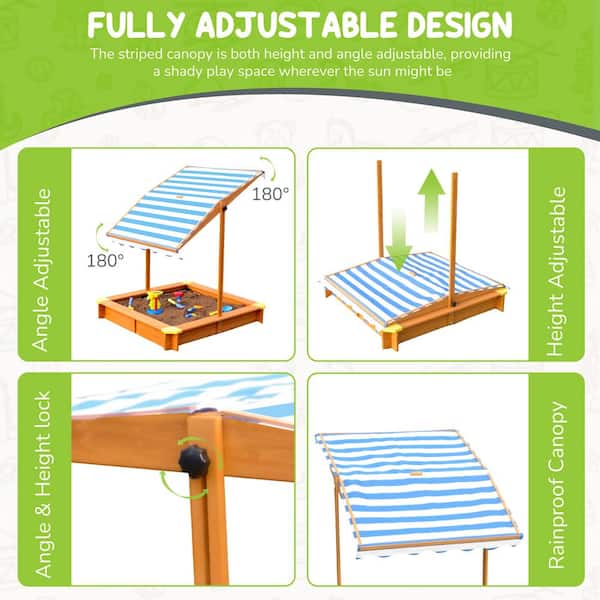 FULLY ADJUSTABLE DESIGN

The striped canopy is both height and angle adjustable, providing a shady play space wherever the sun might be

Angle Adjustable

180°

180°

Height Adjustable

Angle & Height lock

Rainproof Canopy