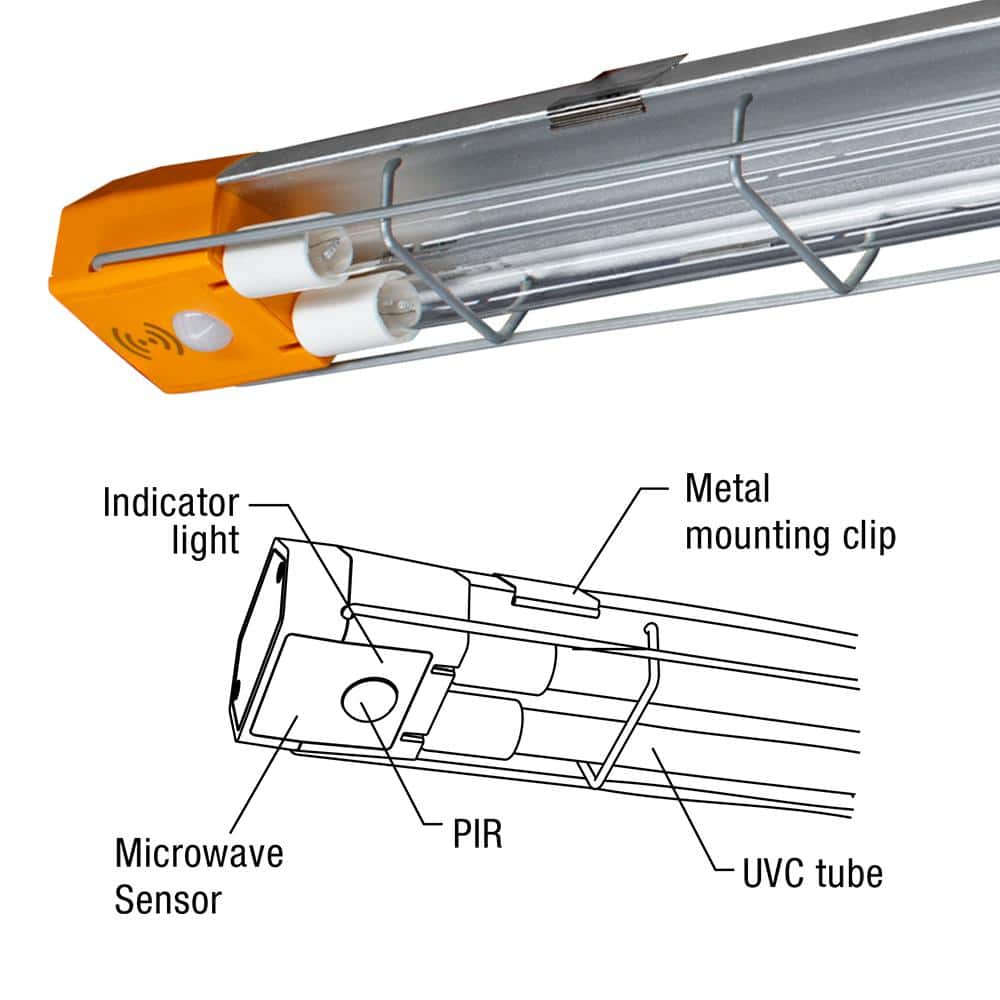 Indicator light

Metal mounting clip

Microwave Sensor

PIR

UVC tube