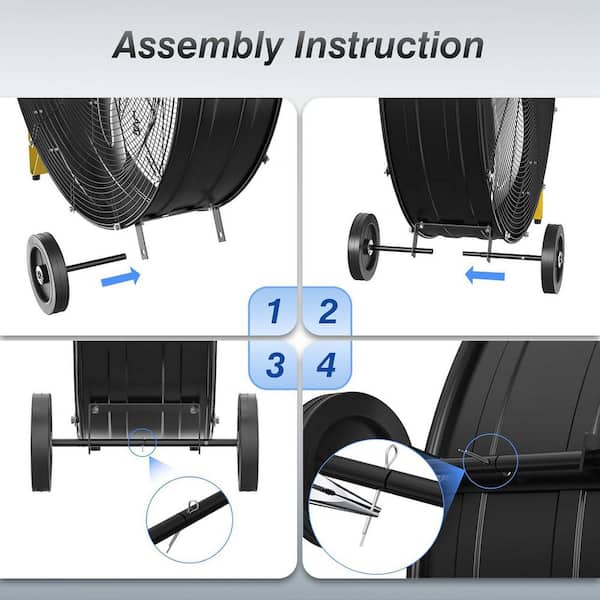 Assembly Instruction

1

2

3

4