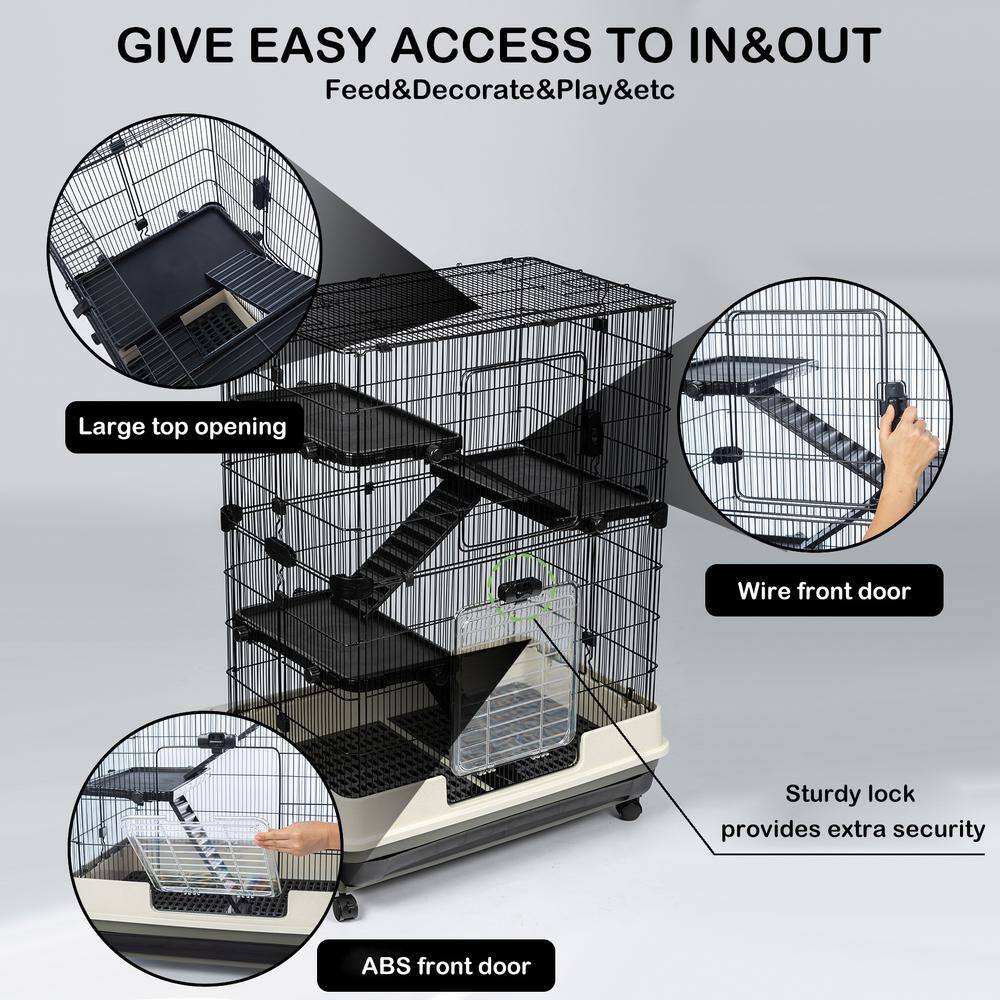 GIVE EASY ACCESS TO IN&OUT
Feed&Decorate&Play&etc

Large top opening

Wire front door

Sturdy lock
provides extra security

ABS front door