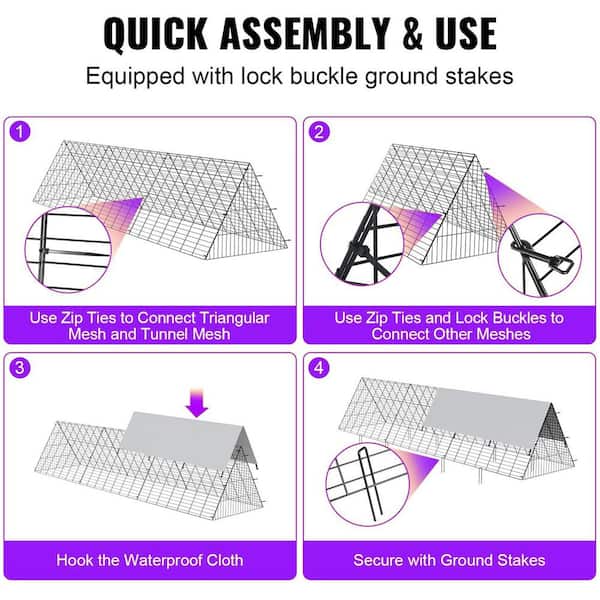 QUICK ASSEMBLY & USE

Equipped with lock buckle ground stakes

1

Use Zip Ties to Connect Triangular Mesh and Tunnel Mesh

2

Use Zip Ties and Lock Buckles to Connect Other Meshes

3

Hook the Waterproof Cloth

4

Secure with Ground Stakes