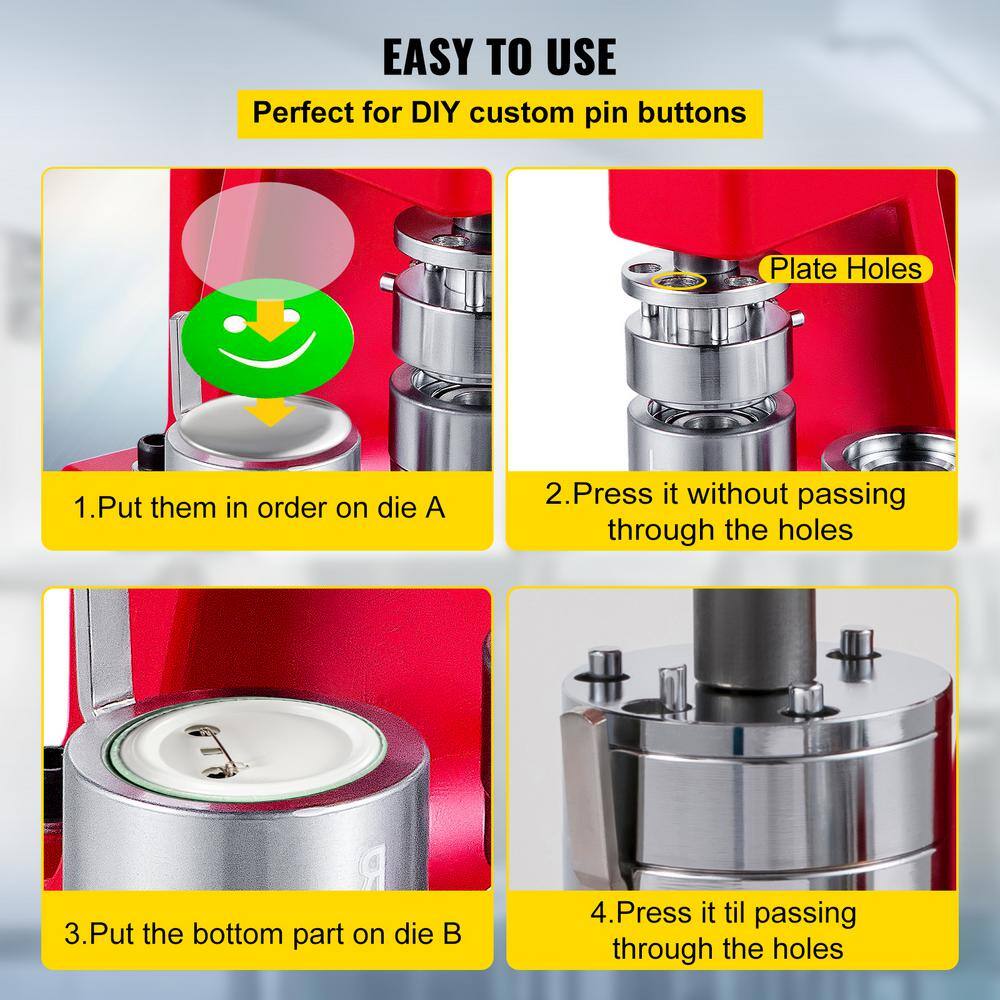 EASY TO USE

Perfect for DIY custom pin buttons

1.Put them in order on die A

Plate Holes

2.Press it without passing through the holes

3.Put the bottom part on die B

4.Press it til passing through the holes