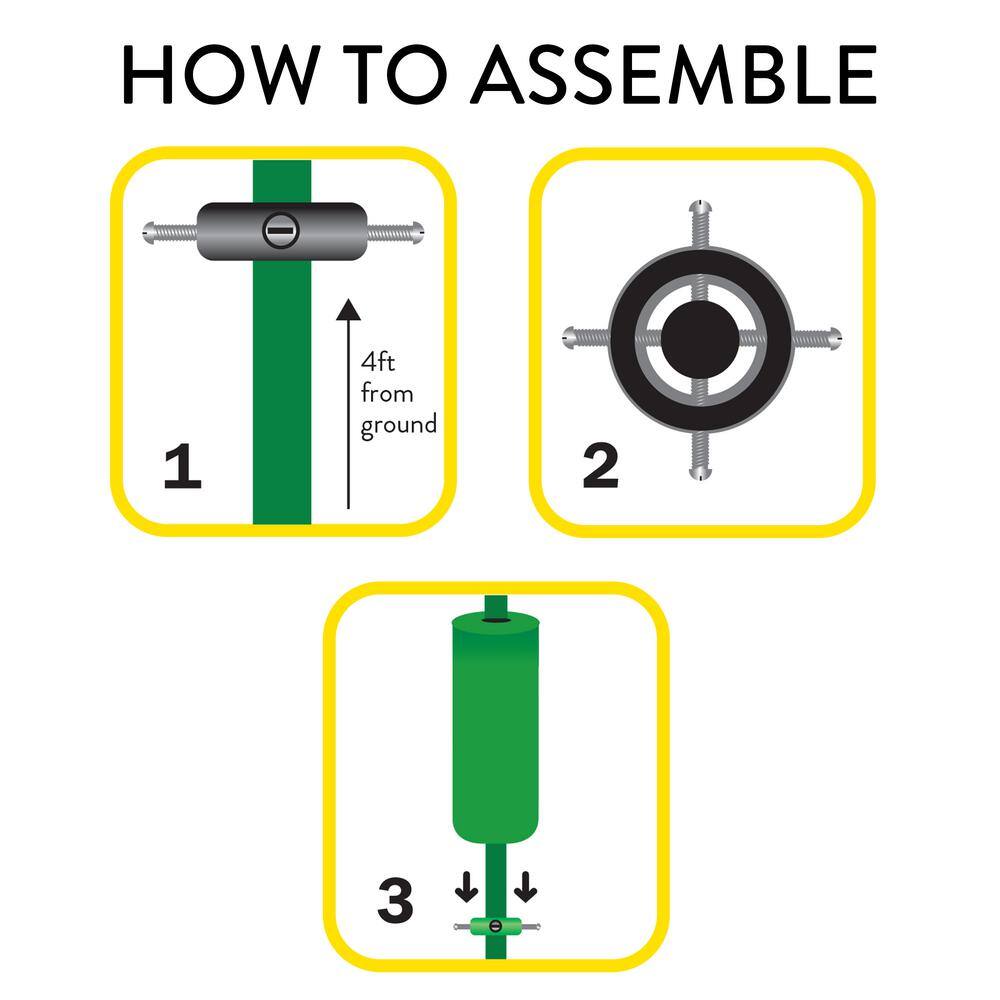 HOW TO ASSEMBLE

4ft from ground

1

2

3