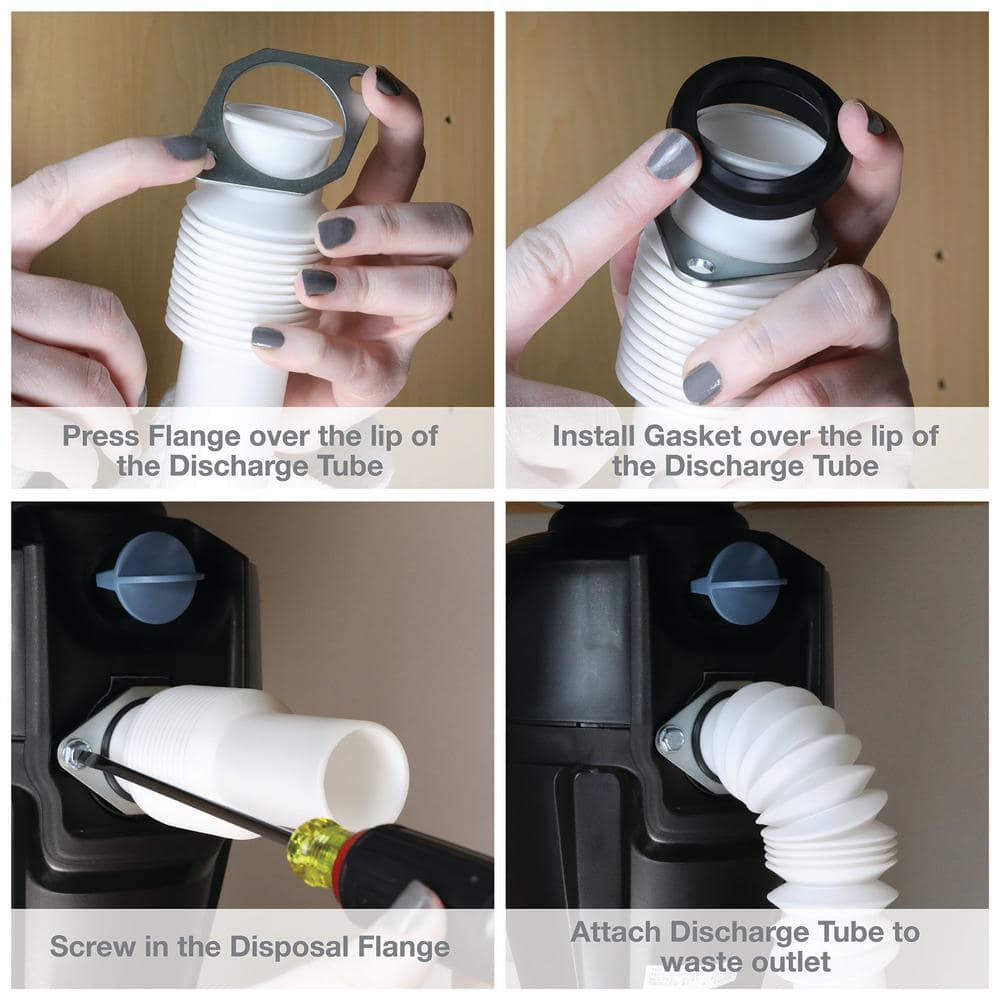 Press Flange over the lip of the Discharge Tube

Install Gasket over the lip of the Discharge Tube

Screw in the Disposal Flange

Attach Discharge Tube to waste outlet