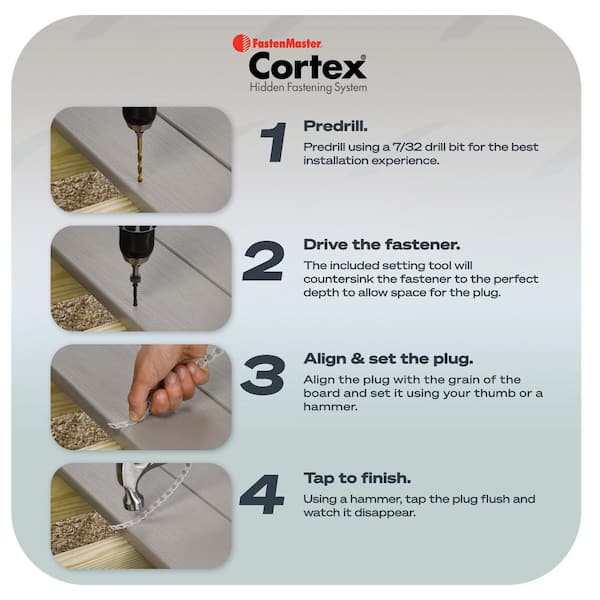 FastenMaster
Cortex®
Hidden Fastening System

1 Predrill.
Predrill using a 7/32 drill bit for the best installation experience.

2 Drive the fastener.
The included setting tool will countersink the fastener to the perfect depth to allow space for the plug.

3 Align & set the plug.
Align the plug with the grain of the board and set it using your thumb or a hammer.

4 Tap to finish.
Using a hammer, tap the plug flush and watch it disappear.