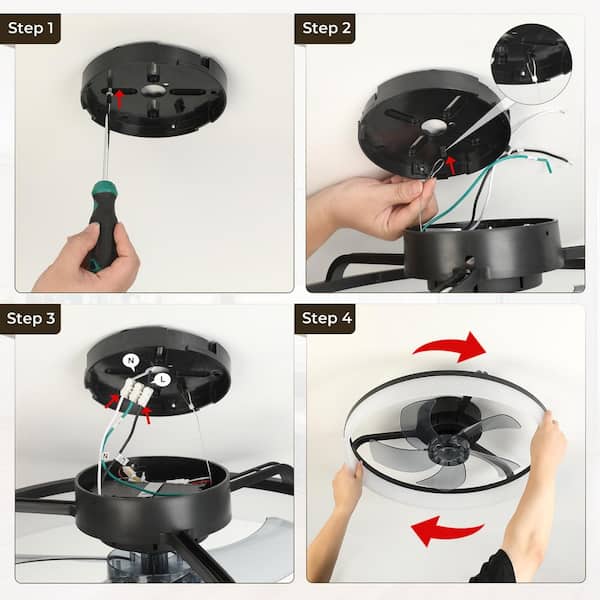 Step 1

Step 2

Step 3

N

L

Step 4