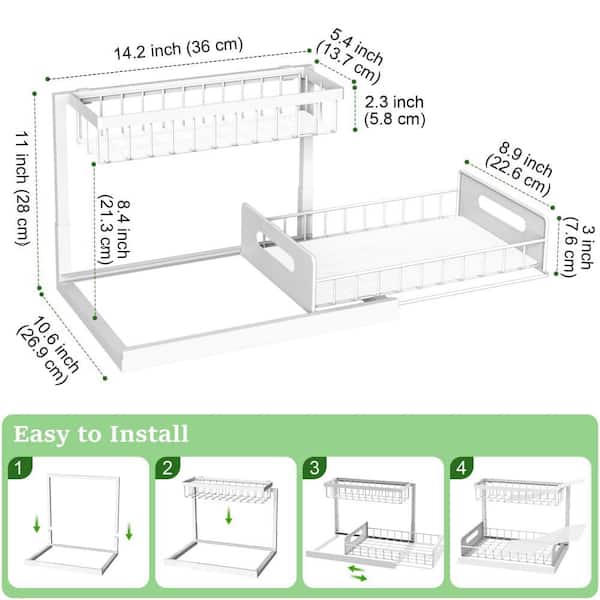 14.2 inch (36 cm)

5.4 inch (13.7 cm)

2.3 inch (5.8 cm)

11 inch (28 cm)

8.4 inch (21.3 cm)

8.9 inch (22.6 cm)

3 inch (7.6 cm)

10.6 inch (26.9 cm)

Easy to Install

1

2

3

4