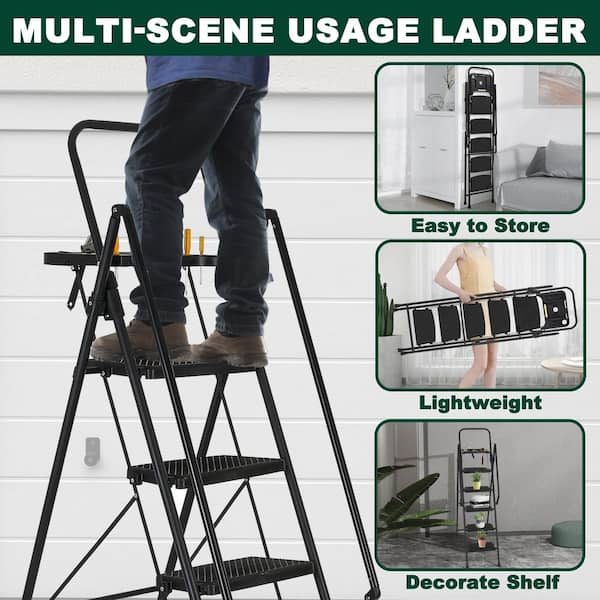 MULTI-SCENE USAGE LADDER

Easy to Store

Lightweight

Decorate Shelf