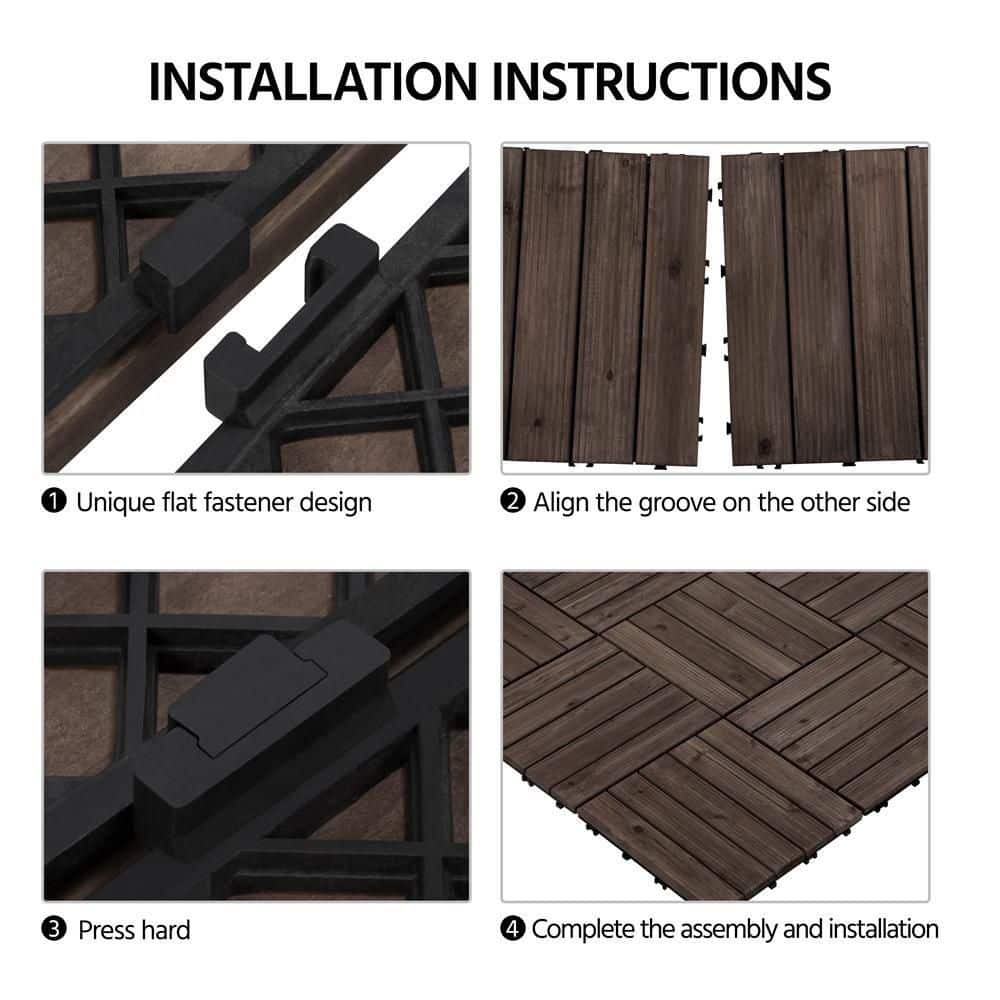 INSTALLATION INSTRUCTIONS

❶ Unique flat fastener design

❷ Align the groove on the other side

❸ Press hard

❹ Complete the assembly and installation