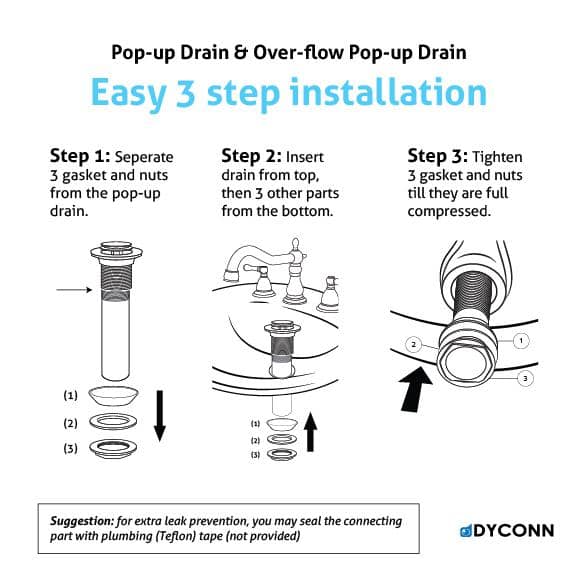 Pop-up Drain & Over-flow Pop-up Drain

Easy 3 step installation

Step 1: Seperate 3 gasket and nuts from the pop-up drain.

(1)
(2)
(3)

Step 2: Insert drain from top, then 3 other parts from the bottom.

(1)
(2)
(3)

Step 3: Tighten 3 gasket and nuts till they are full compressed.

2
1
3

Suggestion: for extra leak prevention, you may seal the connecting part with plumbing (Teflon) tape (not provided)

DYCONN