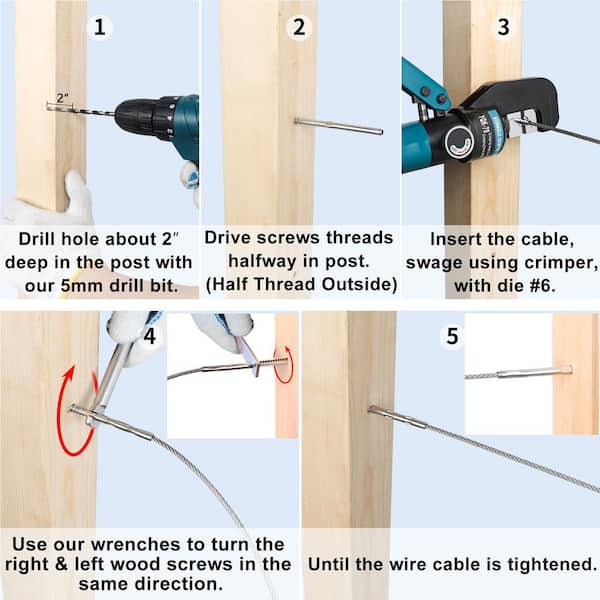 1

2″

Drill hole about 2″ deep in the post with our 5mm drill bit.

2

Drive screws threads halfway in post. (Half Thread Outside)

3

Insert the cable, swage using crimper, with die #6.

4

Use our wrenches to turn the right & left wood screws in the same direction.

5

Until the wire cable is tightened.