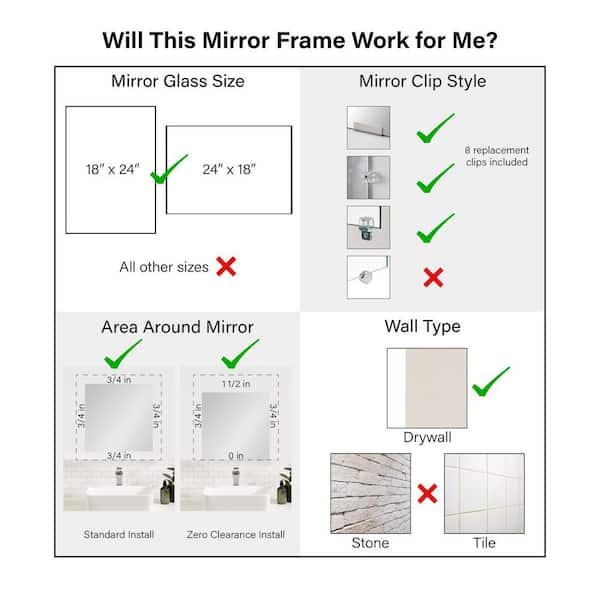 Will This Mirror Frame Work for Me?

Mirror Glass Size

18" x 24"

24" x 18"

All other sizes

Mirror Clip Style

8 replacement clips included

Area Around Mirror

3/4 in
3/4 in
3/4 in
3/4 in

Standard Install

1 1/2 in
3/4 in
3/4 in
0 in

Zero Clearance Install

Wall Type

Drywall

Stone

Tile