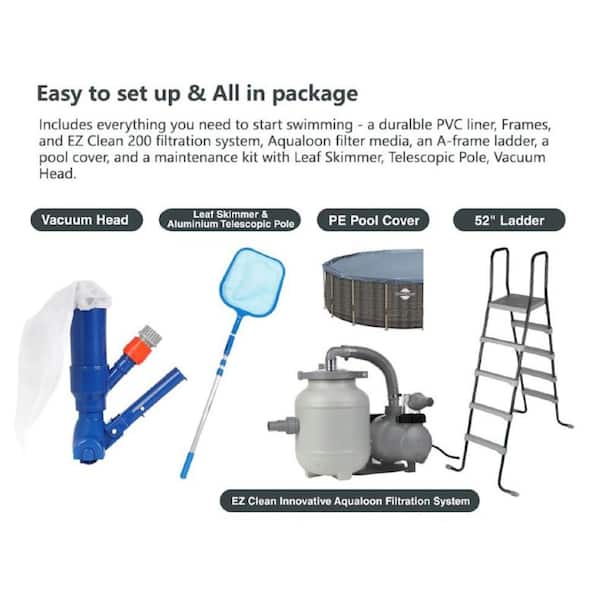 Easy to set up & All in package

Includes everything you need to start swimming - a duralble PVC liner, Frames, and EZ Clean 200 filtration system, Aqualoon filter media, an A-frame ladder, a pool cover, and a maintenance kit with Leaf Skimmer, Telescopic Pole, Vacuum Head.

Vacuum Head

Leaf Skimmer & Aluminium Telescopic Pole

PE Pool Cover

52" Ladder

EZ Clean Innovative Aqualoon Filtration System