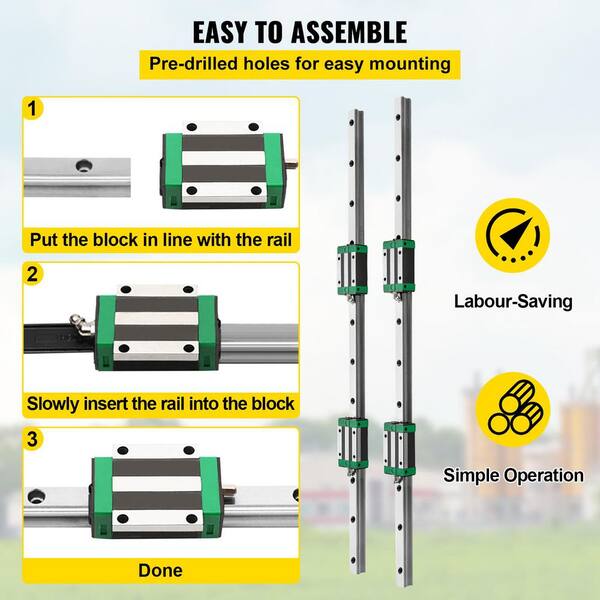 EASY TO ASSEMBLE

Pre-drilled holes for easy mounting

1

Put the block in line with the rail

2

Slowly insert the rail into the block

3

Done

Labour-Saving

Simple Operation