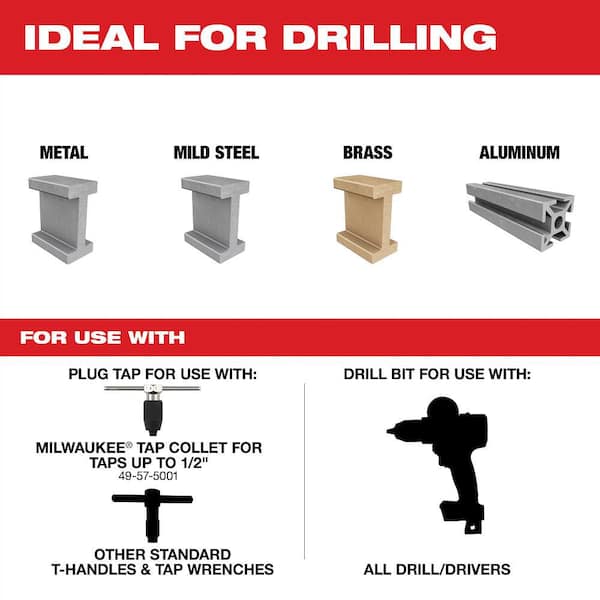 IDEAL FOR DRILLING

METAL

MILD STEEL

BRASS

ALUMINUM

FOR USE WITH

PLUG TAP FOR USE WITH:

MILWAUKEE® TAP COLLET FOR TAPS UP TO 1/2"
49-57-5001

OTHER STANDARD T-HANDLES & TAP WRENCHES

DRILL BIT FOR USE WITH:

ALL DRILL/DRIVERS