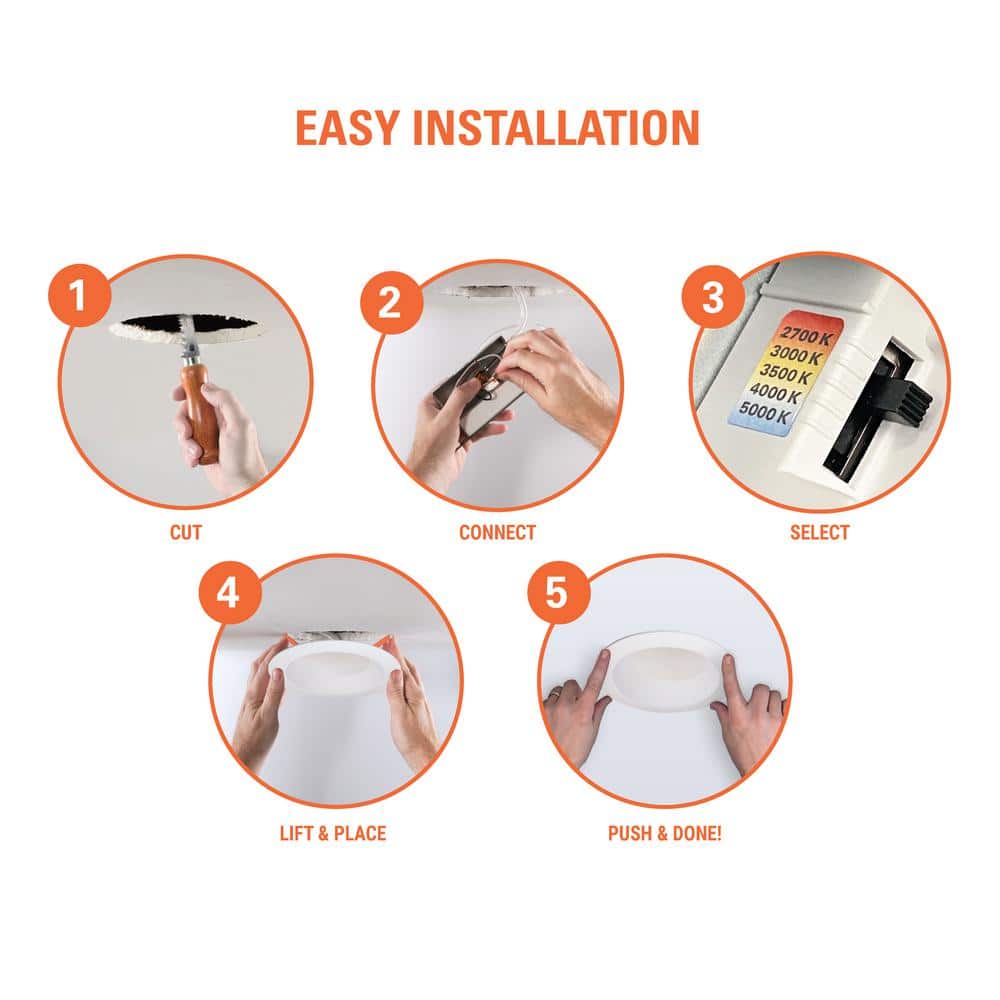 EASY INSTALLATION

1
CUT

2
CONNECT

3
2700 K
3000 K
3500 K
4000 K
5000 K
SELECT

4
LIFT & PLACE

5
PUSH & DONE!